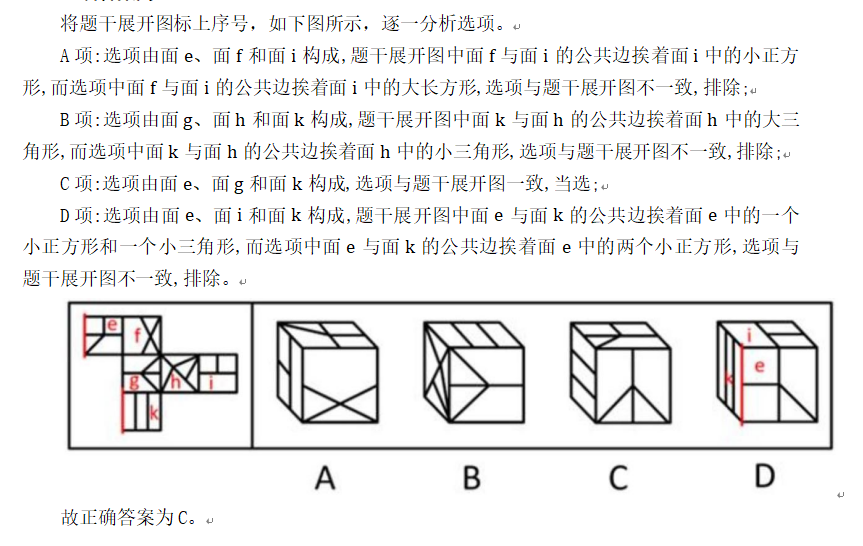 将题干展开图标上序号，如下图所示，逐一分析选项。

A项：选项由面e、面f和面i构成，题干展开图中面f与面i的公共边挨着面i中的小正方形，而选项中面f与面i的公共边挨着面i中的大长方形，选项与题干展开图不一致，排除；

B项：选项由面g、面h和面k构成，题干展开图中面k与面h的公共边挨着面h中的大三角形，而选项中面k与面h的公共边挨着面h中的小三角形，选项与题干展开图不一致，排除；

C项：选项由面e、面g和面k构成，选项与题干展开图一致，当选；

D项：选项由面e、面i和面k构成，题干展开图中面e与面k的公共边挨着面e中的一个小正方形和一个小三角形，而选项中面e与面k的公共边挨着面e中的两个小正方形，选项与题干展开图不一致，排除。

e f g h i k

i e k

A B C D

故正确答案为C。