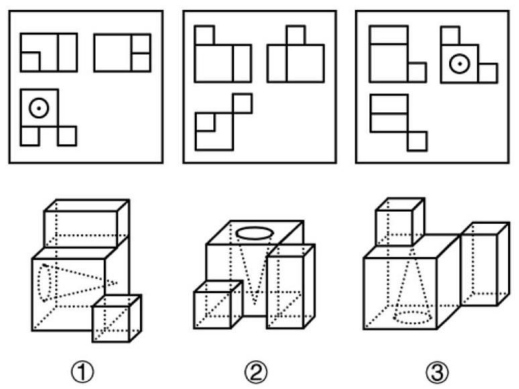 ①

②

③