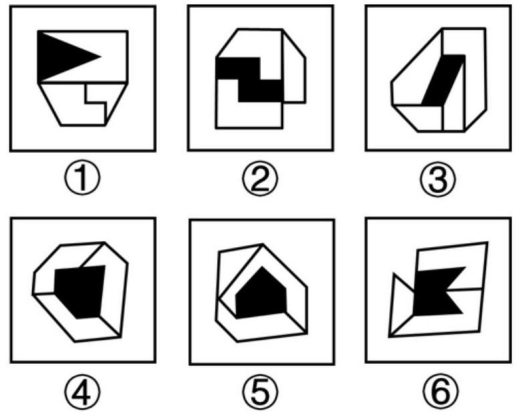 ①
②
③
④
⑤
⑥